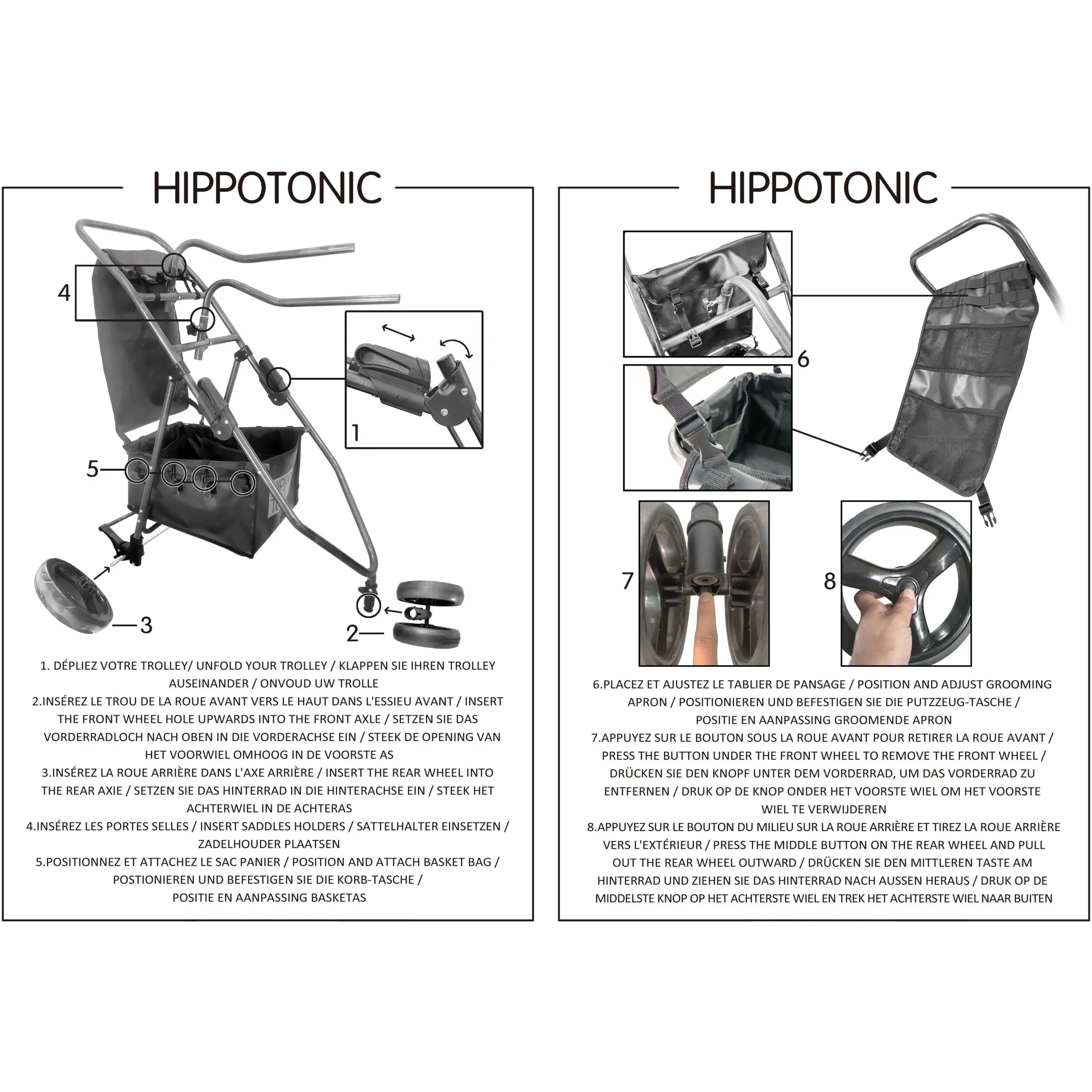 HIPPOTONIC

4

1

5

3

2

1. DÉPLIEZ VOTRE TROLLEY/ UNFOLD YOUR TROLLEY / KLAPPEN SIE IHREN TROLLEY AUSEINANDER / ONVOUD UW TROLLE
2.INSÉREZ LE TROU DE LA ROUE AVANT VERS LE HAUT DANS L'ESSIEU AVANT / INSERT THE FRONT WHEEL HOLE UPWARDS INTO THE FRONT AXLE / SETZEN SIE DAS VORDERRADLOCH NACH OBEN IN DIE VORDERACHSE EIN / STEEK DE OPENING VAN HET VOORWIEL OMHOOG IN DE VOORSTE AS
3.INSÉREZ LA ROUE ARRIÈRE DANS L'AXE ARRIÈRE / INSERT THE REAR WHEEL INTO THE REAR AXIE / SETZEN SIE DAS HINTERRAD IN DIE HINTERACHSE EIN / STEEK HET ACHTERWIEL IN DE ACHTERAS
4.INSÉREZ LES PORTES SELLES / INSERT SADDLES HOLDERS / SATTELHALTER EINSETZEN / ZADELHOUDER PLAATSEN
5.POSITIONNEZ ET ATTACHEZ LE SAC PANIER / POSITION AND ATTACH BASKET BAG / POSTIONIEREN UND BEFESTIGEN SIE DIE KORB-TASCHE / POSITIE EN AANPASSING BASKETAS

HIPPOTONIC

6

7

8

6.PLACEZ ET AJUSTEZ LE TABLIER DE PANSAGE / POSITION AND ADJUST GROOMING APRON / POSITIONIEREN UND BEFESTIGEN SIE DIE PUTZZEUG-TASCHE / POSITIE EN AANPASSING GROOMENDE APRON
7.APPUYEZ SUR LE BOUTON SOUS LA ROUE AVANT POUR RETIRER LA ROUE AVANT / PRESS THE BUTTON UNDER THE FRONT WHEEL TO REMOVE THE FRONT WHEEL / DRÜCKEN SIE DEN KNOPF UNTER DEM VORDERRAD, UM DAS VORDERRAD ZU ENTFERNEN / DRUK OP DE KNOP ONDER HET VOORSTE WIEL OM HET VOORSTE WIEL TE VERWIJDEREN
8.APPUYEZ SUR LE BOUTON DU MILIEU SUR LA ROUE ARRIÈRE ET TIREZ LA ROUE ARRIÈRE VERS L'EXTÉRIEUR / PRESS THE MIDDLE BUTTON ON THE REAR WHEEL AND PULL OUT THE REAR WHEEL OUTWARD / DRÜCKEN SIE DEN MITTLEREN TASTE AM HINTERRAD UND ZIEHEN SIE DAS HINTERRAD NACH AUSSEN HERAUS / DRUK OP DE MIDDELSTE KNOP OP HET ACHTERSTE WIEL EN TREK HET ACHTERSTE WIEL NAAR BUITEN