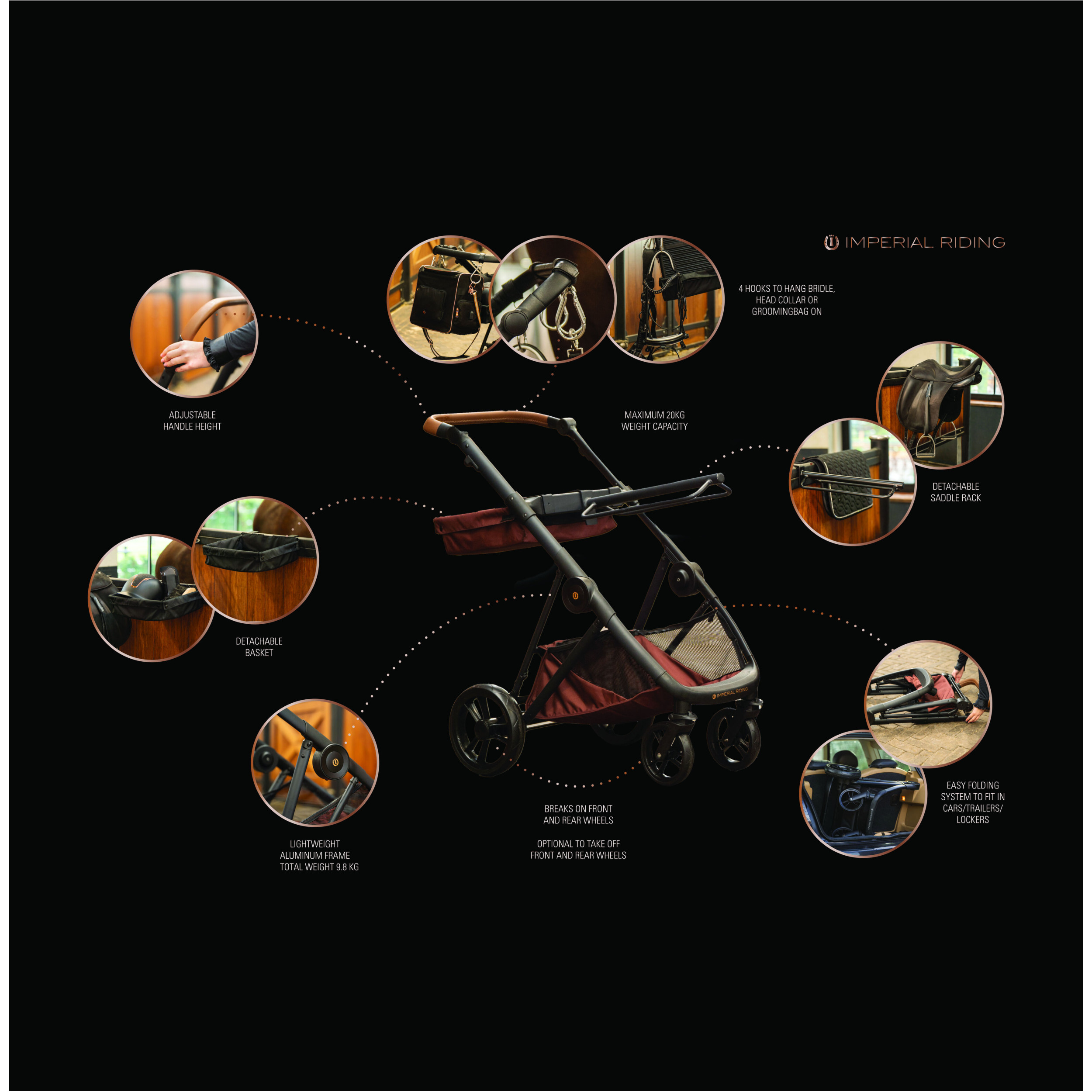 IMPERIAL RIDING

4 HOOKS TO HANG BRIDLE, HEAD COLLAR OR GROOMINGBAG ON

ADJUSTABLE HANDLE HEIGHT

MAXIMUM 20KG WEIGHT CAPACITY

DETACHABLE SADDLE RACK

DETACHABLE BASKET

IMPERIAL RIDING

EASY FOLDING SYSTEM TO FIT IN CARS/TRAILERS/ LOCKERS

BREAKS ON FRONT AND REAR WHEELS

OPTIONAL TO TAKE OFF FRONT AND REAR WHEELS

LIGHTWEIGHT ALUMINUM FRAME TOTAL WEIGHT 9.8 KG