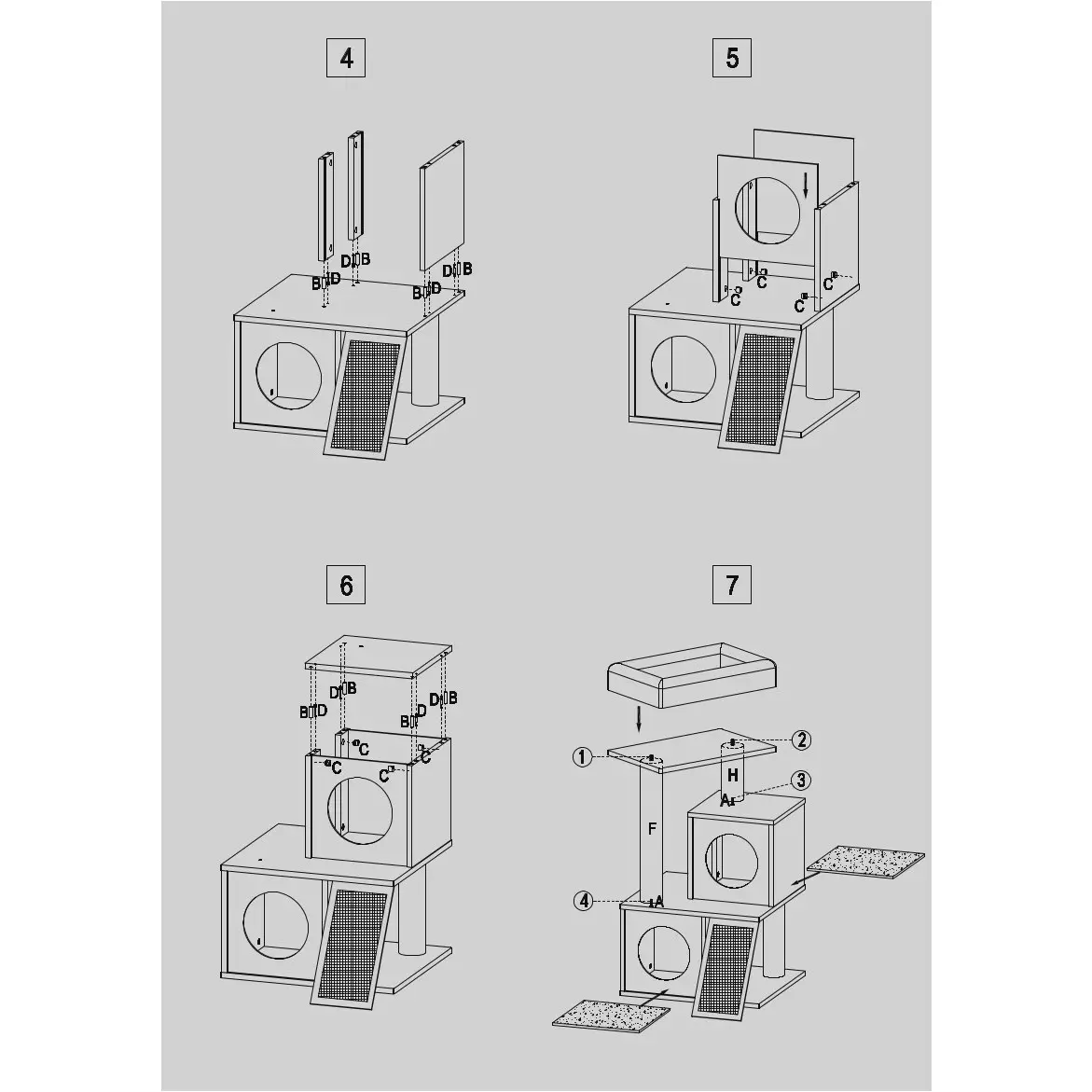 4

D B
B D
D B
B D

5

C
C
C
C

6

D B
B D
D B
B D
C
C
C
C

7

1
2
H
3
A
F
4
A