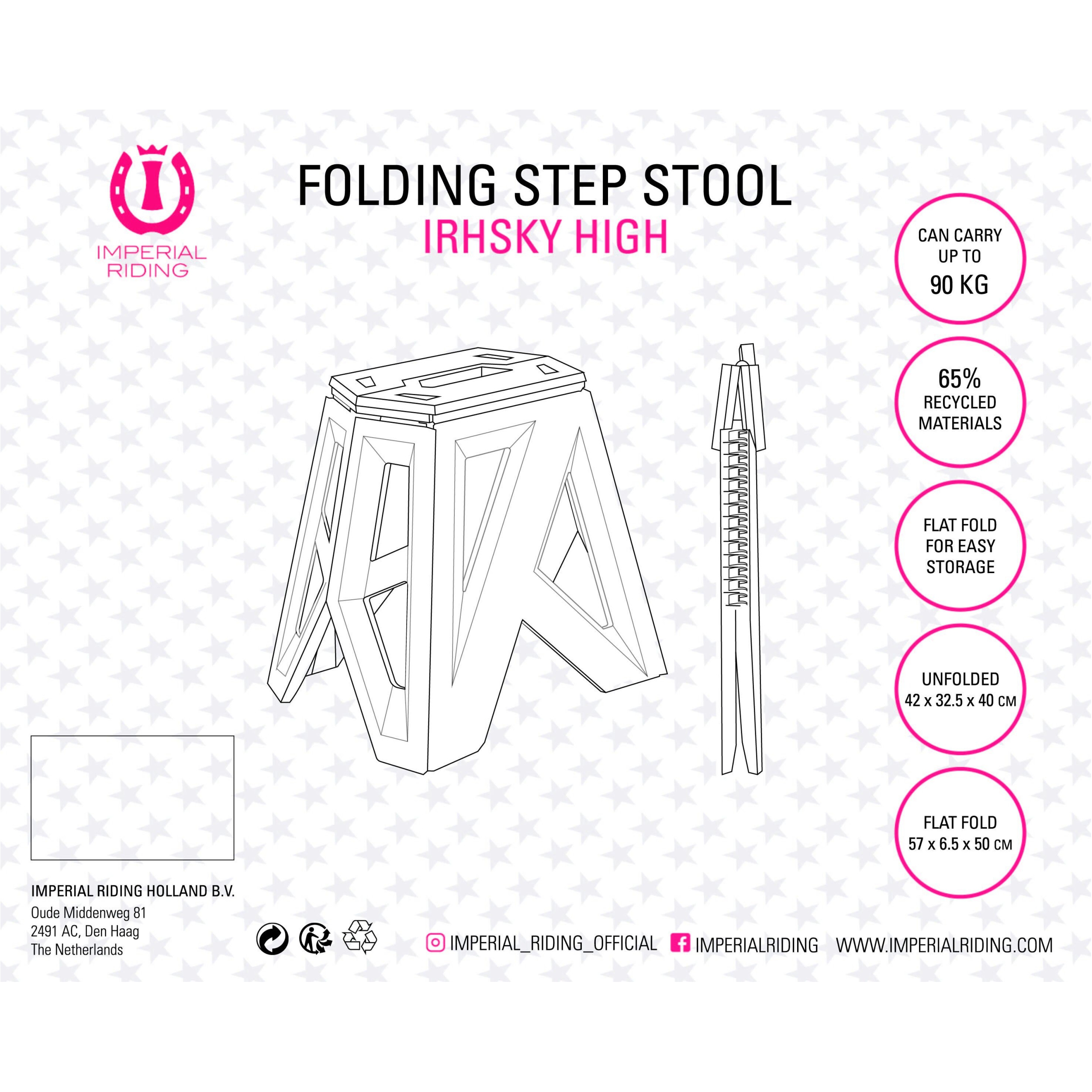 IMPERIAL RIDING

FOLDING STEP STOOL
IRHSKY HIGH

CAN CARRY UP TO
90 KG

65%
RECYCLED
MATERIALS

FLAT FOLD
FOR EASY
STORAGE

UNFOLDED
42 x 32.5 x 40 CM

FLAT FOLD
57 x 6.5 x 50 CM

IMPERIAL RIDING HOLLAND B.V.
Oude Middenweg 81
2491 AC, Den Haag
The Netherlands

IMPERIAL_RIDING_OFFICIAL IMPERIALRIDING WWW.IMPERIALRIDING.COM